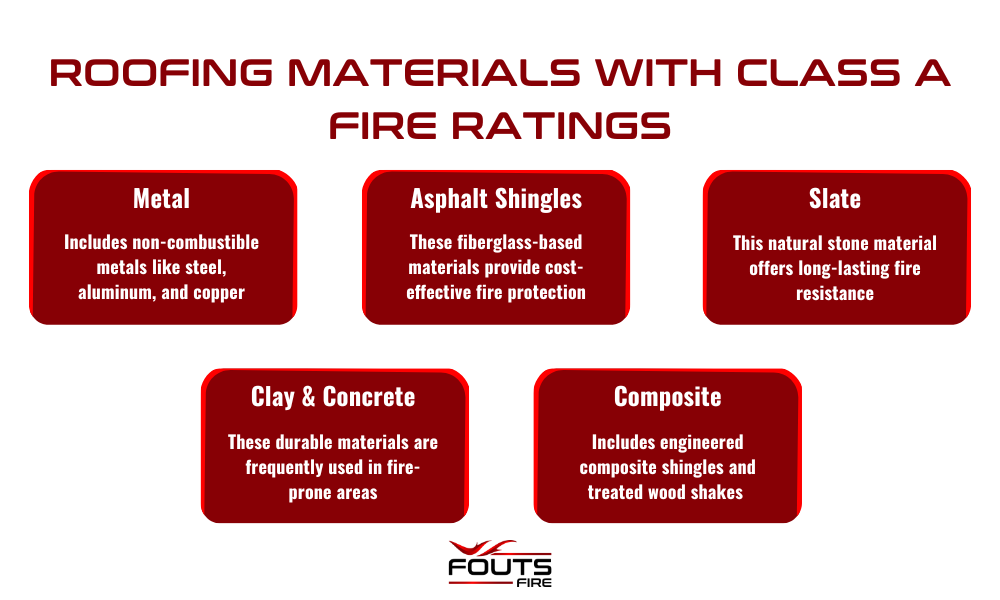 ROOFING MATERIALS WITH CLASS A FIRE RATINGS

Metal

Includes non-combustible metals like steel, aluminum, and copper

Asphalt Shingles

These fiberglass-based materials provide cost-effective fire protection

Slate

This natural stone material offers long-lasting fire resistance

Clay & Concrete

These durable materials are frequently used in fire-prone areas

Composite

Includes engineered composite shingles and treated wood shakes

FOUTS FIRE