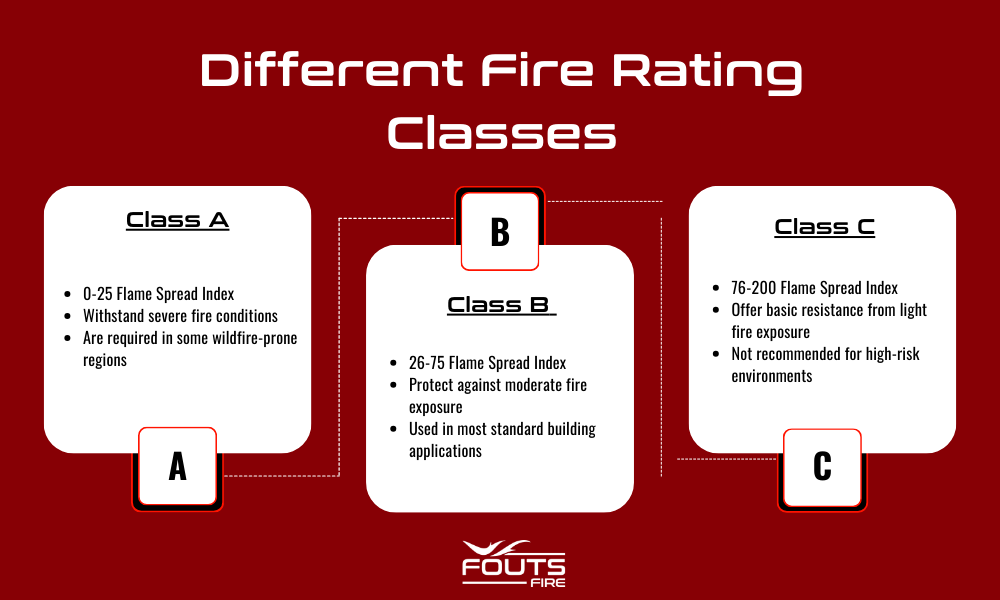 Different Fire Rating Classes

Class A

- 0-25 Flame Spread Index
- Withstand severe fire conditions
- Are required in some wildfire-prone regions

A

B

Class B

- 26-75 Flame Spread Index
- Protect against moderate fire exposure
- Used in most standard building applications

Class C

- 76-200 Flame Spread Index
- Offer basic resistance from light fire exposure
- Not recommended for high-risk environments

C

FOUTS FIRE