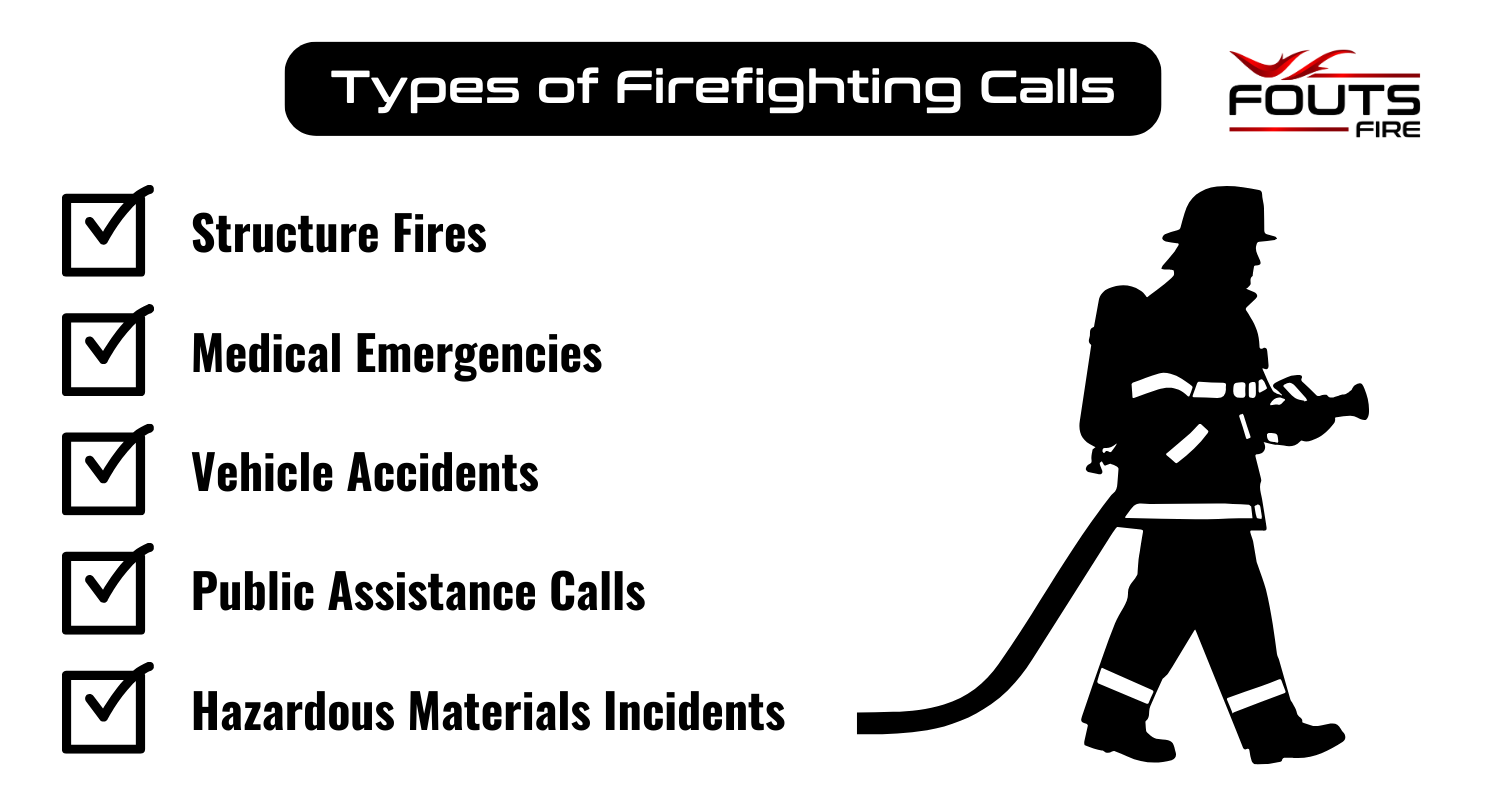 Types of Firefighting Calls

FOUTS
FIRE

Structure Fires

Medical Emergencies

Vehicle Accidents

Public Assistance Calls

Hazardous Materials Incidents