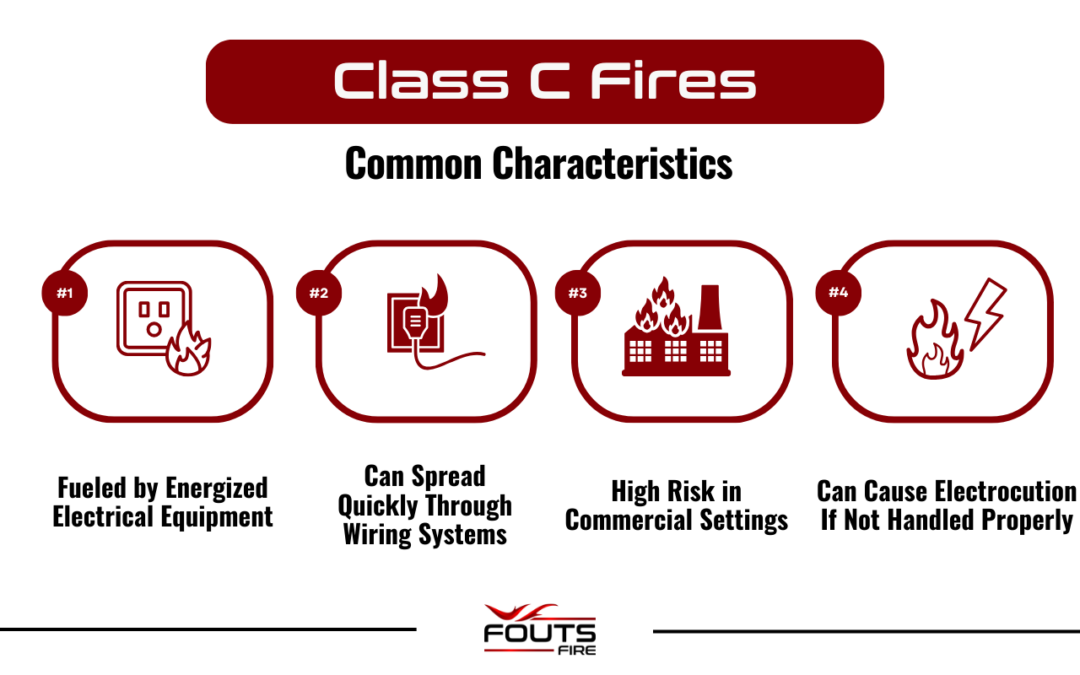 Class C Fires

Common Characteristics

#1

Fueled by Energized Electrical Equipment

#2

Can Spread Quickly Through Wiring Systems

#3

High Risk in Commercial Settings

#4

Can Cause Electrocution If Not Handled Properly

FOUTS FIRE