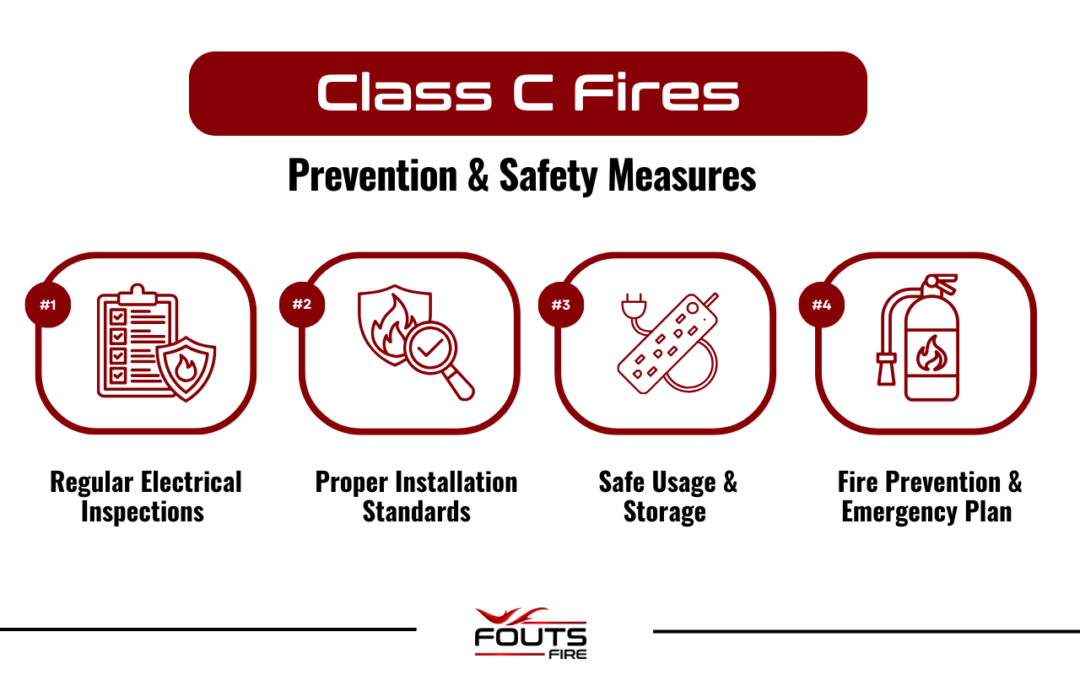 Class C Fires

Prevention & Safety Measures

#1

Regular Electrical Inspections

#2

Proper Installation Standards

#3

Safe Usage & Storage

#4

Fire Prevention & Emergency Plan

FOUTS
FIRE