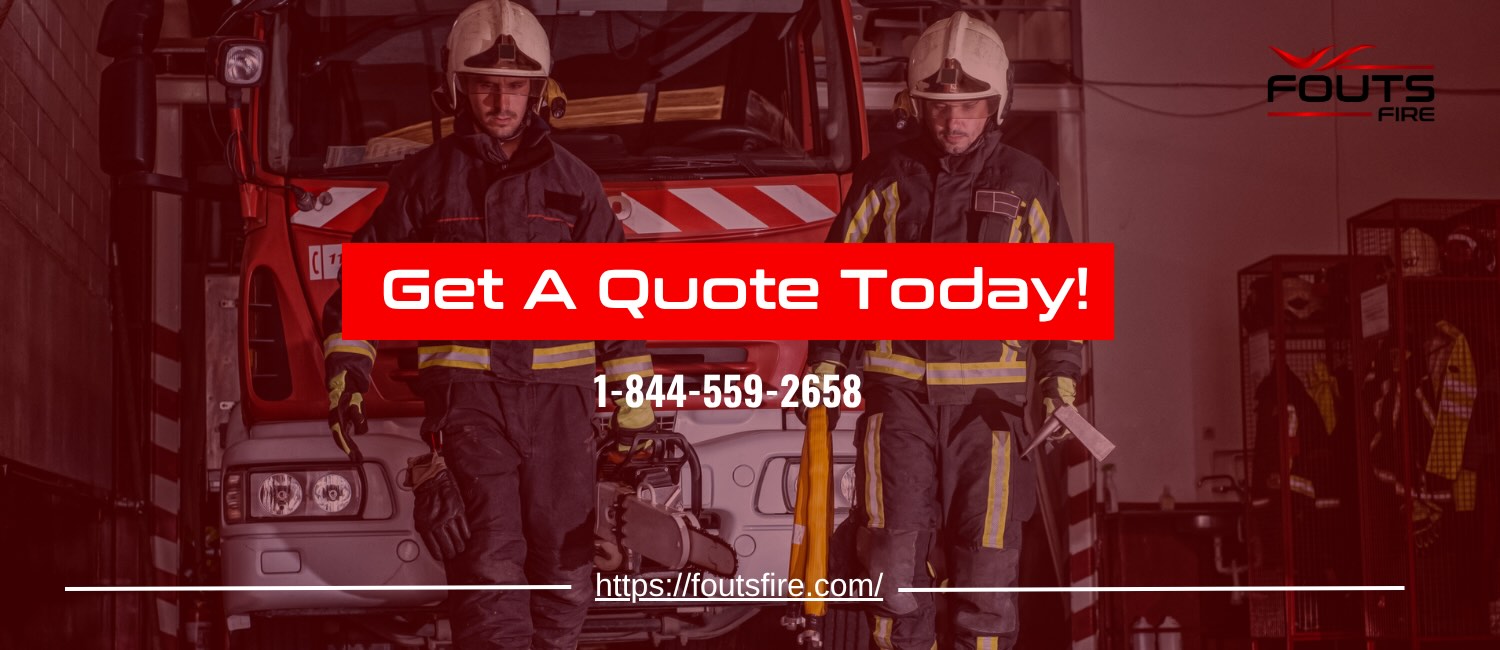 FOUTS
FIRE

Get A Quote Today!

1-844-559-2658

https://foutsfire.com/