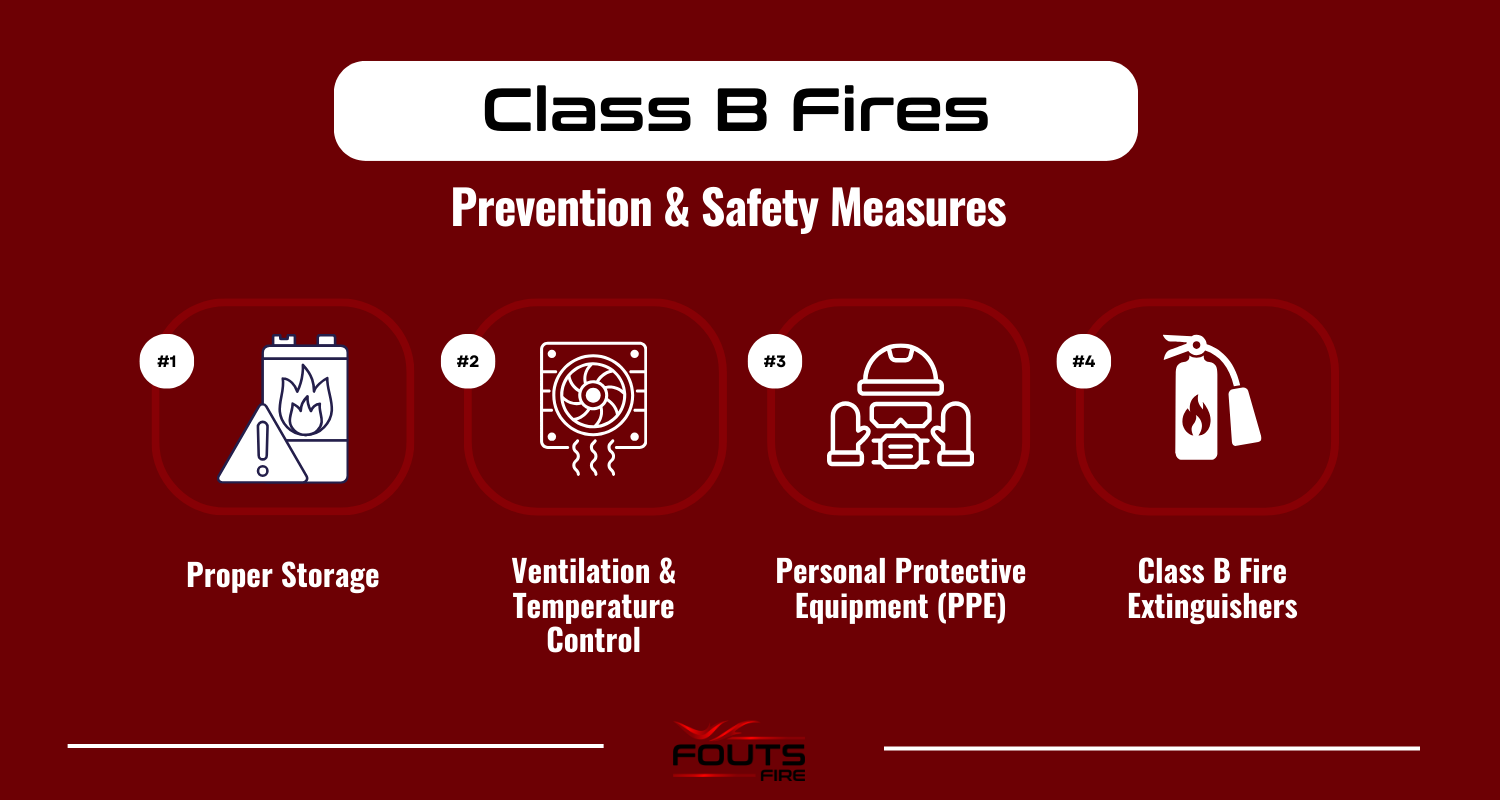 Class B Fires

Prevention & Safety Measures

#1

Proper Storage

#2

Ventilation & Temperature Control

#3

Personal Protective Equipment (PPE)

#4

Class B Fire Extinguishers

FOUTS FIRE