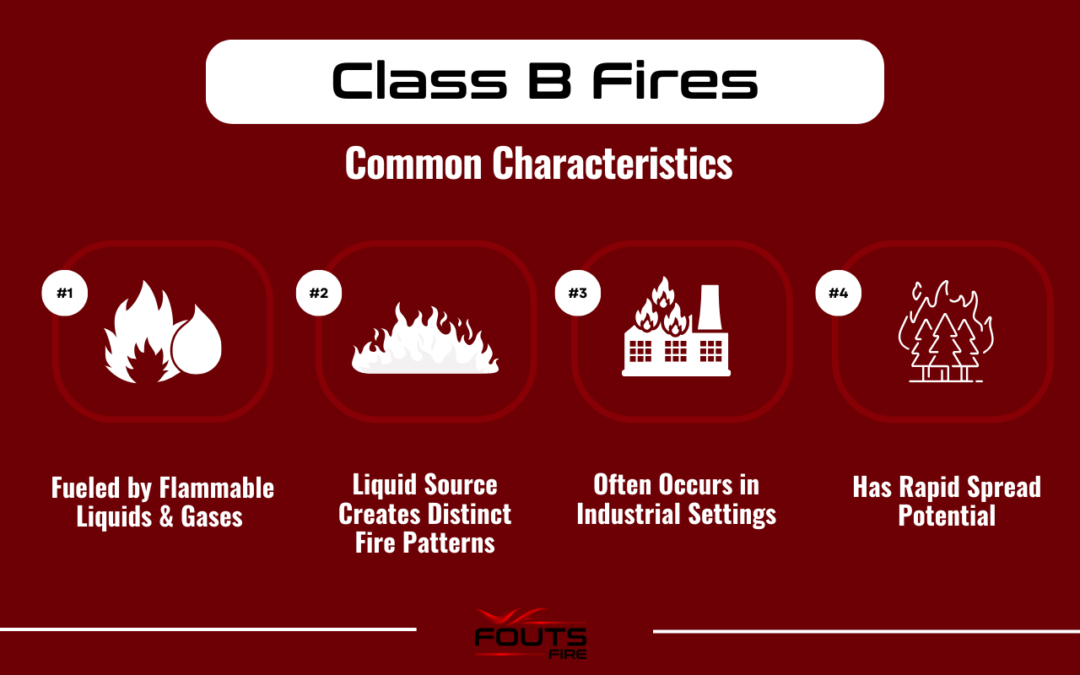 Class B Fires

Common Characteristics

#1

Fueled by Flammable Liquids & Gases

#2

Liquid Source Creates Distinct Fire Patterns

#3

Often Occurs in Industrial Settings

#4

Has Rapid Spread Potential

FOUTS FIRE