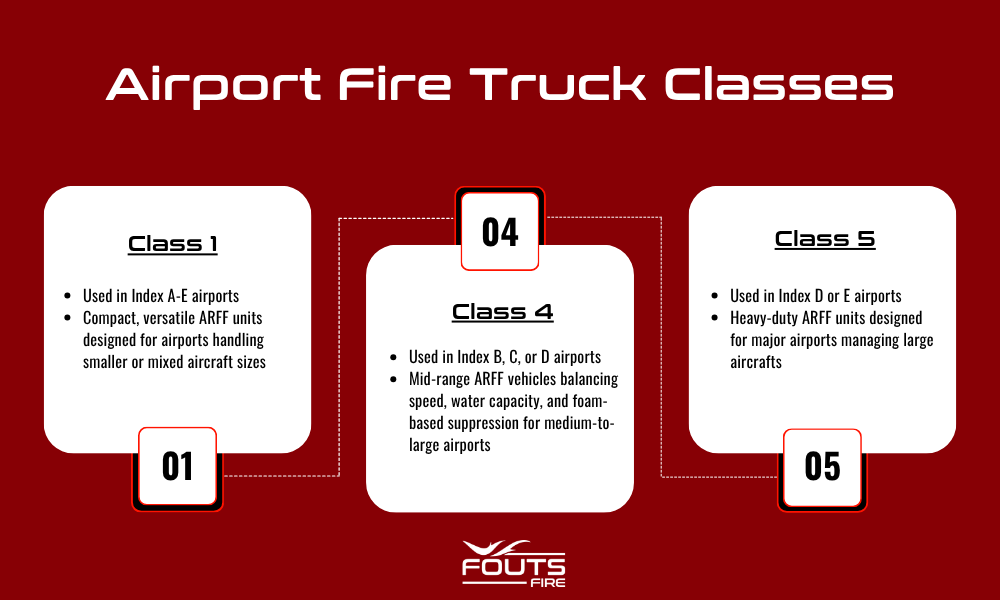 Airport Fire Truck Classes

Class 1

- Used in Index A-E airports
- Compact, versatile ARFF units designed for airports handling smaller or mixed aircraft sizes

01

04

Class 4

- Used in Index B, C, or D airports
- Mid-range ARFF vehicles balancing speed, water capacity, and foam-based suppression for medium-to-large airports

Class 5

- Used in Index D or E airports
- Heavy-duty ARFF units designed for major airports managing large aircrafts

05

FOUTS FIRE