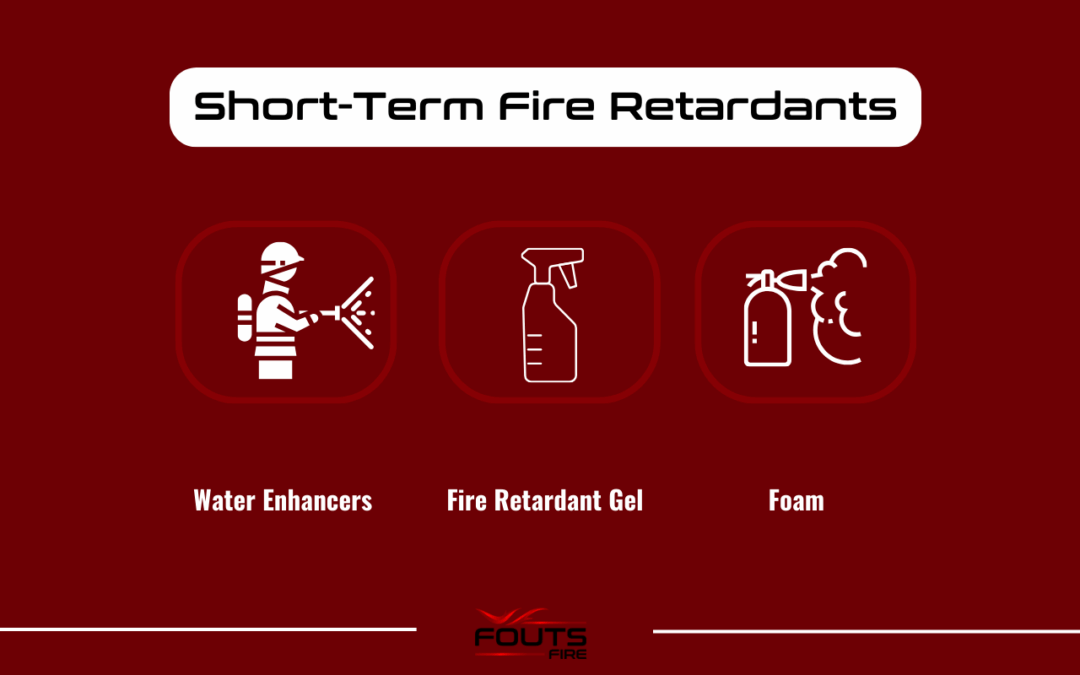 Short-Term Fire Retardants

Water Enhancers

Fire Retardant Gel

Foam

FOUTS
FIRE