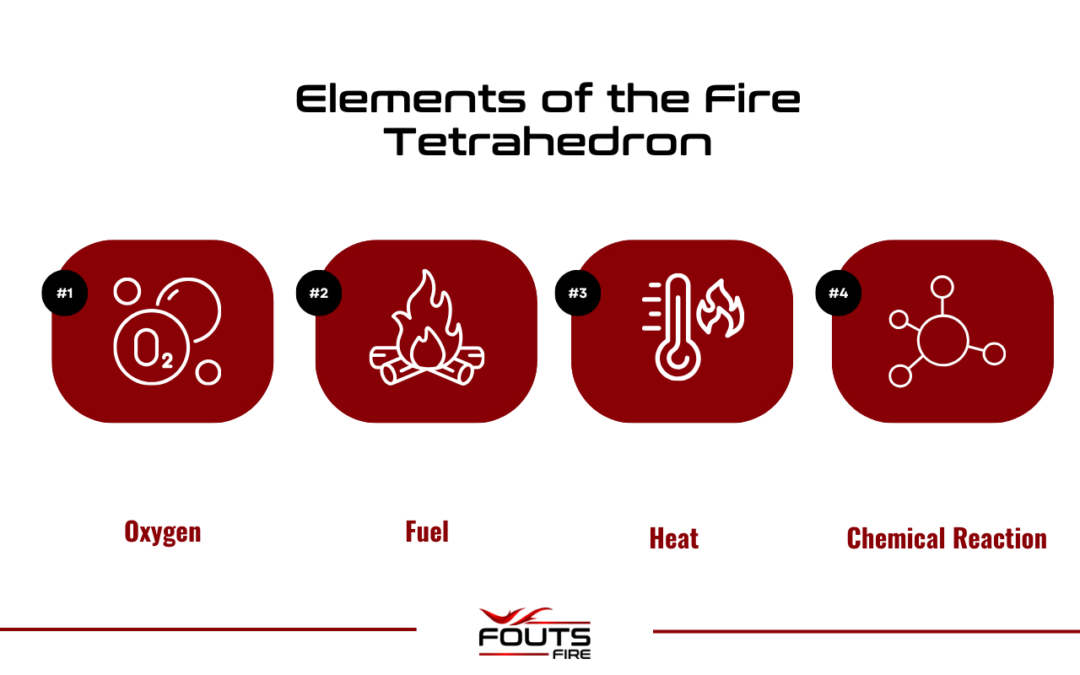 Elements of the Fire Tetrahedron

#1
$O_2$
#2
#3
#4

Oxygen

Fuel

Heat

Chemical Reaction

FOUTS
FIRE