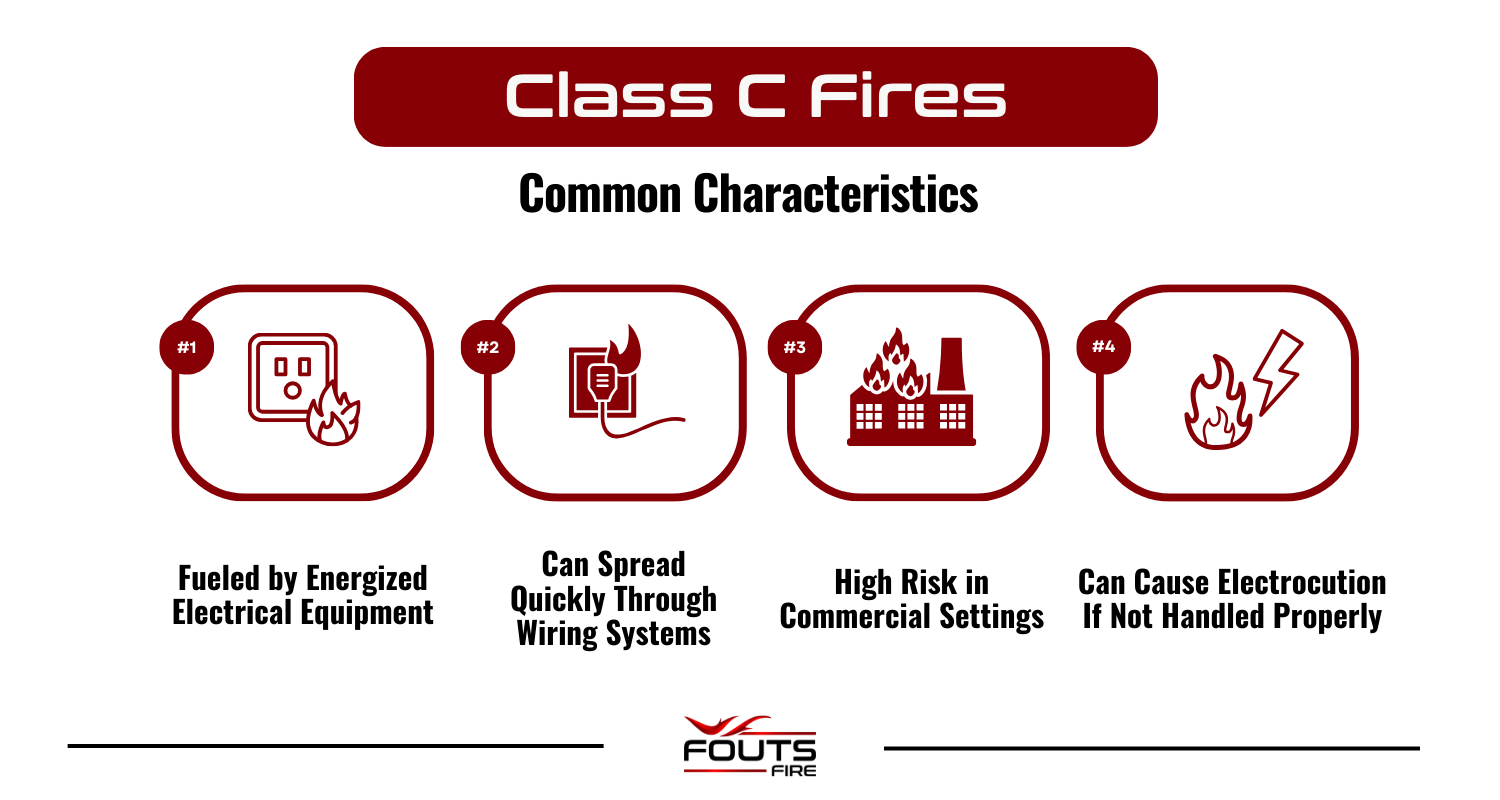 Class C Fires

Common Characteristics

#1

Fueled by Energized Electrical Equipment

#2

Can Spread Quickly Through Wiring Systems

#3

High Risk in Commercial Settings

#4

Can Cause Electrocution If Not Handled Properly

FOUTS FIRE