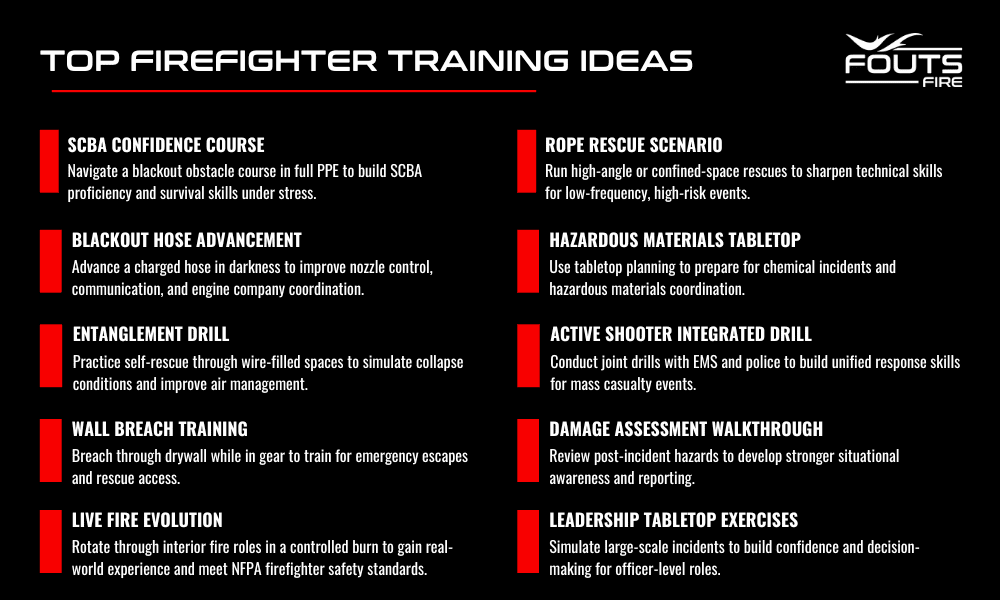 TOP FIREFIGHTER TRAINING IDEAS

FOUTS FIRE

SCBA CONFIDENCE COURSE
Navigate a blackout obstacle course in full PPE to build SCBA proficiency and survival skills under stress.

BLACKOUT HOSE ADVANCEMENT
Advance a charged hose in darkness to improve nozzle control, communication, and engine company coordination.

ENTANGLEMENT DRILL
Practice self-rescue through wire-filled spaces to simulate collapse conditions and improve air management.

WALL BREACH TRAINING
Breach through drywall while in gear to train for emergency escapes and rescue access.

LIVE FIRE EVOLUTION
Rotate through interior fire roles in a controlled burn to gain real-world experience and meet NFPA firefighter safety standards.

ROPE RESCUE SCENARIO
Run high-angle or confined-space rescues to sharpen technical skills for low-frequency, high-risk events.

HAZARDOUS MATERIALS TABLETOP
Use tabletop planning to prepare for chemical incidents and hazardous materials coordination.

ACTIVE SHOOTER INTEGRATED DRILL
Conduct joint drills with EMS and police to build unified response skills for mass casualty events.

DAMAGE ASSESSMENT WALKTHROUGH
Review post-incident hazards to develop stronger situational awareness and reporting.

LEADERSHIP TABLETOP EXERCISES
Simulate large-scale incidents to build confidence and decision-making for officer-level roles.